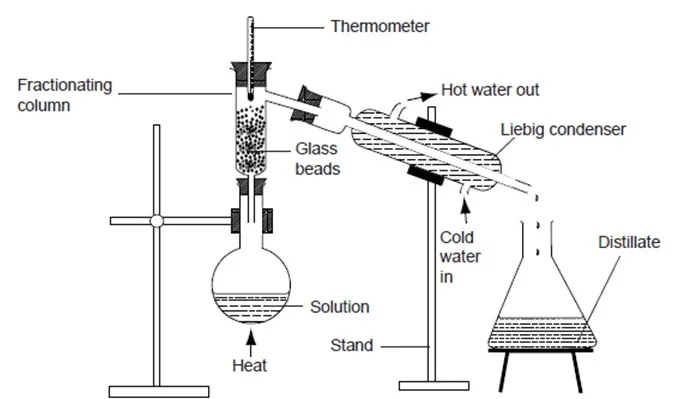 Thermometer

Fractionating column

Hot water out

Liebig condenser

Glass beads

Cold water in

Distillate

Solution

Stand

Heat